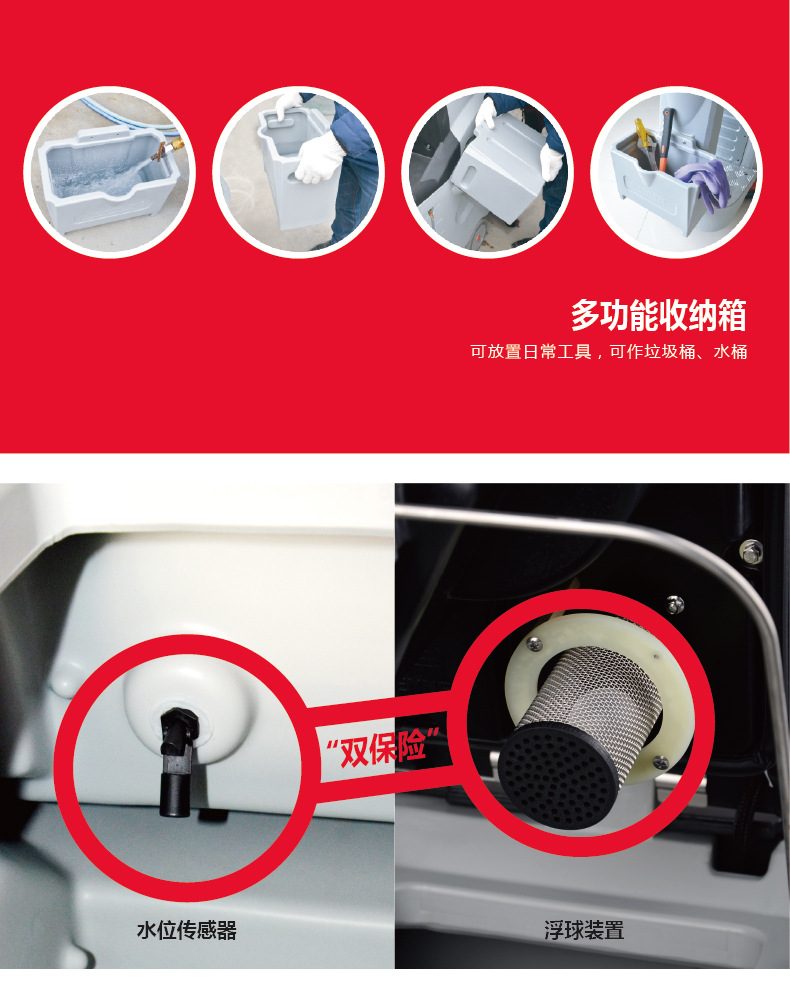 多功能收纳箱

可放置日常工具，可作垃圾桶、水桶

“双保险”

水位传感器

浮球装置